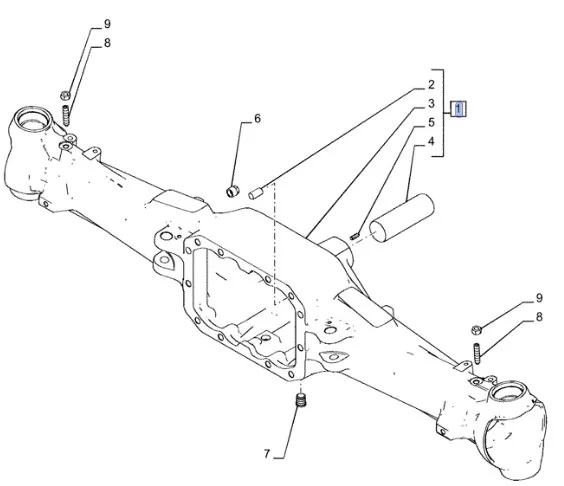 9
8
6
2
3
5
4
1
9
8
7